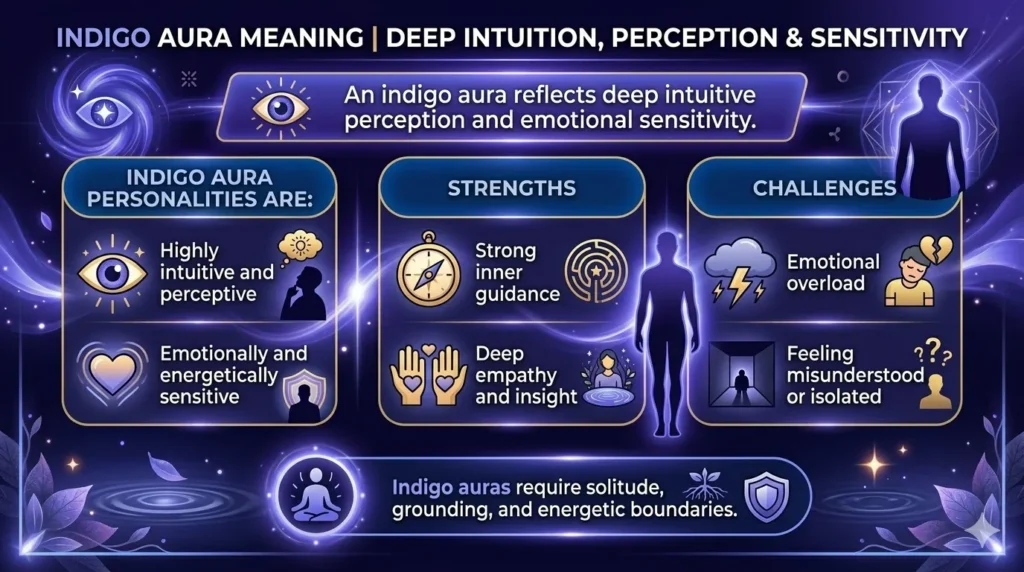 INDIGO AURA MEANING | DEEP INTUITION, PERCEPTION & SENSITIVITY

An indigo aura reflects deep intuitive perception and emotional sensitivity.

INDIGO AURA PERSONALITIES ARE:

Highly intuitive and perceptive

Emotionally and energetically sensitive

STRENGTHS

Strong inner guidance

Deep empathy and insight

CHALLENGES

Emotional overload

Feeling misunderstood or isolated

Indigo auras require solitude, grounding, and energetic boundaries.