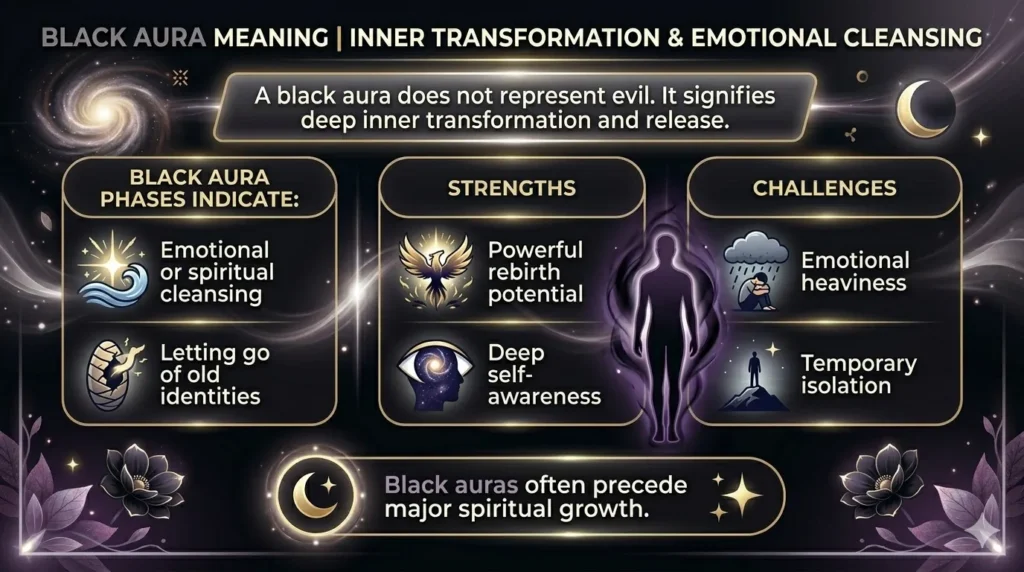 BLACK AURA MEANING | INNER TRANSFORMATION & EMOTIONAL CLEANSING

A black aura does not represent evil. It signifies deep inner transformation and release.

BLACK AURA PHASES INDICATE:

Emotional or spiritual cleansing

Letting go of old identities

STRENGTHS

Powerful rebirth potential

Deep self-awareness

CHALLENGES

Emotional heaviness

Temporary isolation

Black auras often precede major spiritual growth.